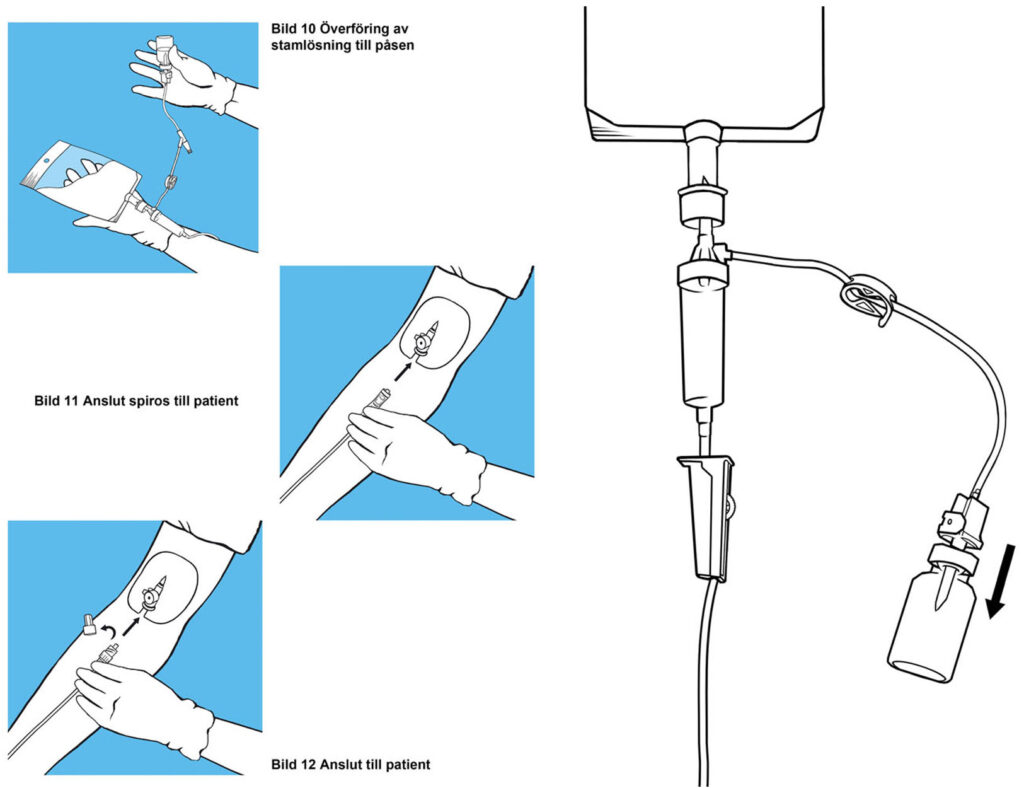 Bild 10 Överföring av stamlösning till påsen

Bild 11 Anslut spiros till patient

Bild 12 Anslut till patient